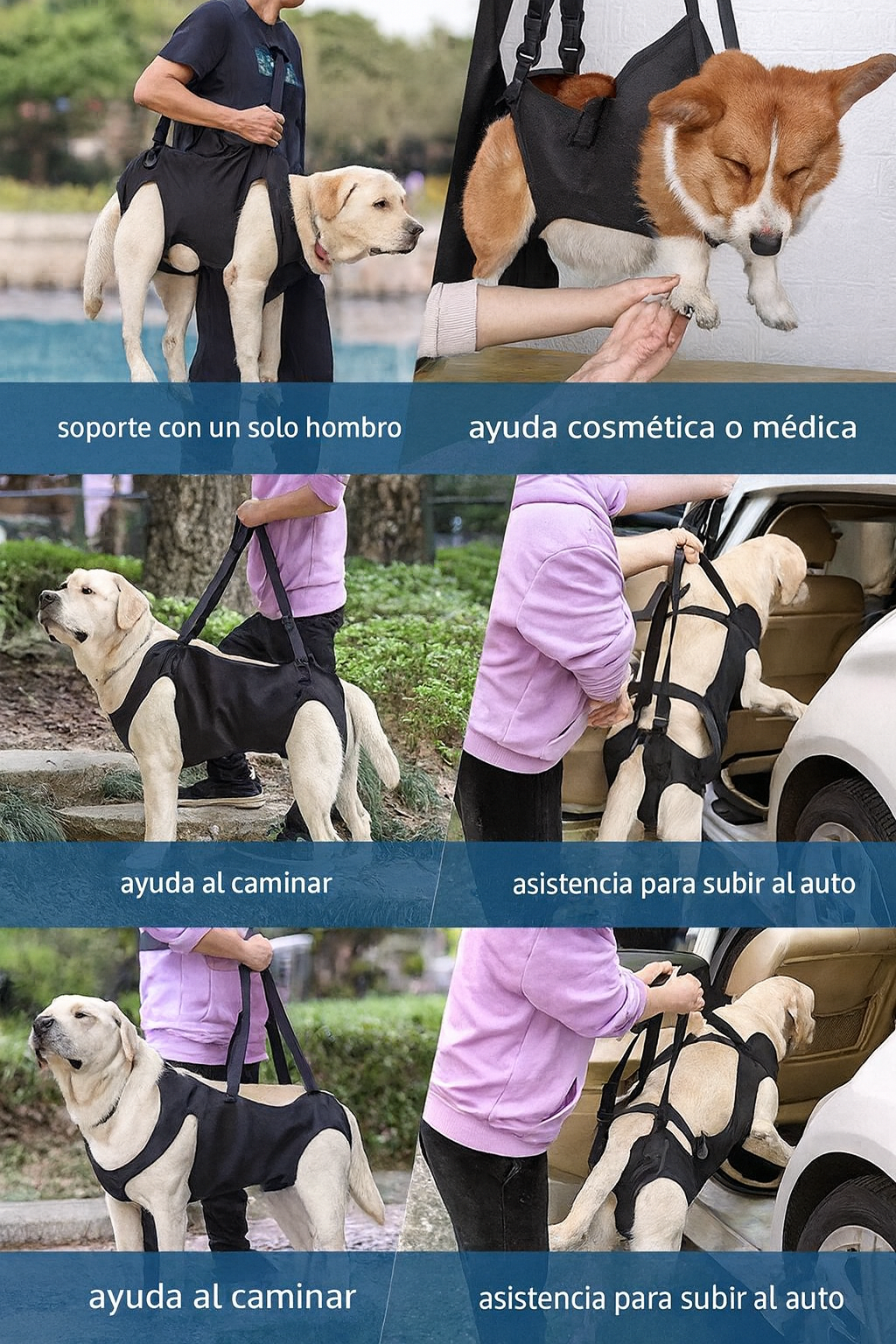 soporte con un solo hombro

ayuda cosmética o médica

ayuda al caminar

asistencia para subir al auto

ayuda al caminar

asistencia para subir al auto